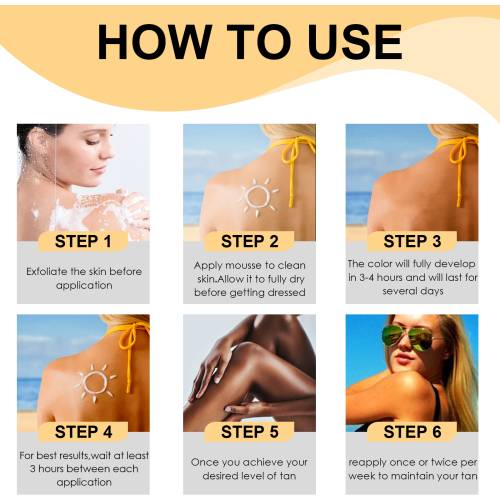 HOW TO USE

STEP 1

Exfoliate the skin before application

STEP 2

Apply mousse to clean skin.Allow it to fully dry before getting dressed

STEP 3

The color will fully develop in 3-4 hours and will last for several days

STEP 4

For best results,wait at least 3 hours between each application

STEP 5

Once you achieve your desired level of tan

STEP 6

reapply once or twice per week to maintain your tan