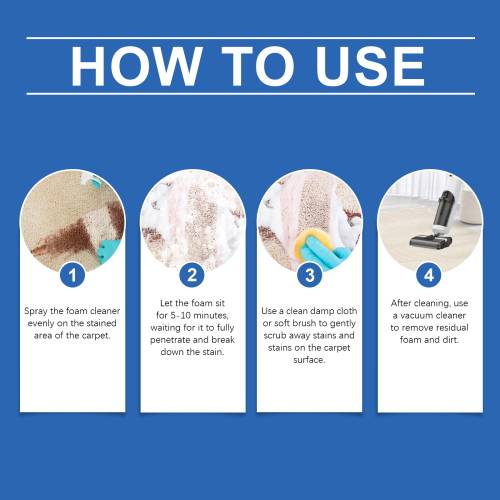 HOW TO USE

1

Spray the foam cleaner evenly on the stained area of the carpet.

2

Let the foam sit for 5-10 minutes, waiting for it to fully penetrate and break down the stain.

3

Use a clean damp cloth or soft brush to gently scrub away stains and stains on the carpet surface.

4

After cleaning, use a vacuum cleaner to remove residual foam and dirt.