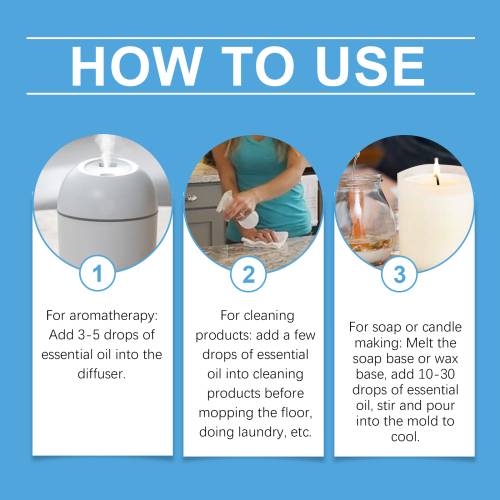 HOW TO USE

1

For aromatherapy: Add 3-5 drops of essential oil into the diffuser.

2

For cleaning products: add a few drops of essential oil into cleaning products before mopping the floor, doing laundry, etc.

3

For soap or candle making: Melt the soap base or wax base, add 10-30 drops of essential oil, stir and pour into the mold to cool.