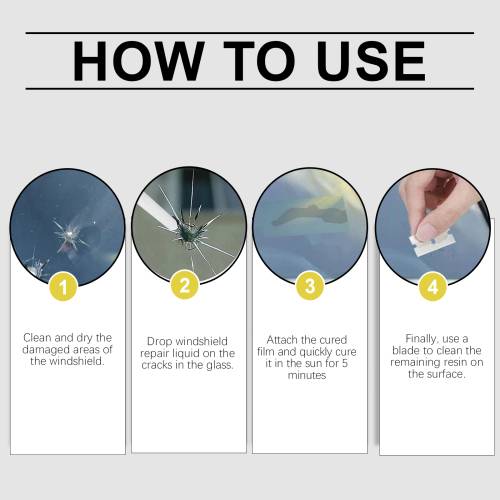 HOW TO USE

1

Clean and dry the damaged areas of the windshield.

2

Drop windshield repair liquid on the cracks in the glass.

3

Attach the cured film and quickly cure it in the sun for 5 minutes

4

Finally, use a blade to clean the remaining resin on the surface.