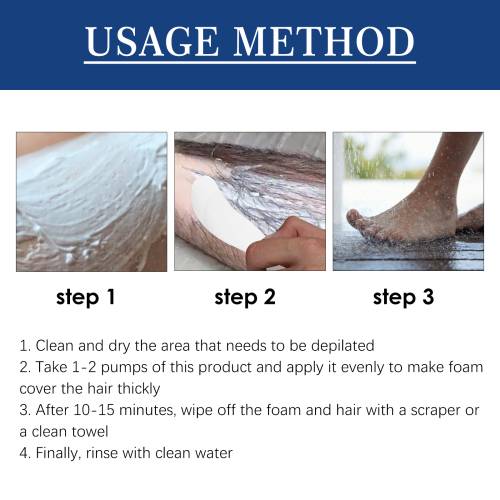 USAGE METHOD

step 1

step 2

step 3

1. Clean and dry the area that needs to be depilated
2. Take 1-2 pumps of this product and apply it evenly to make foam cover the hair thickly
3. After 10-15 minutes, wipe off the foam and hair with a scraper or a clean towel
4. Finally, rinse with clean water