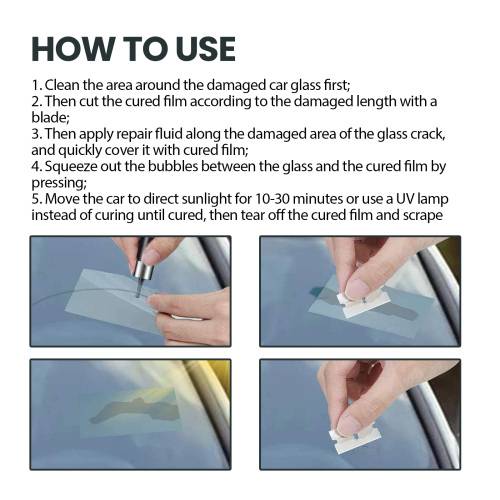 HOW TO USE

1. Clean the area around the damaged car glass first;
2. Then cut the cured film according to the damaged length with a blade;
3. Then apply repair fluid along the damaged area of the glass crack, and quickly cover it with cured film;
4. Squeeze out the bubbles between the glass and the cured film by pressing;
5. Move the car to direct sunlight for 10-30 minutes or use a UV lamp instead of curing until cured, then tear off the cured film and scrape