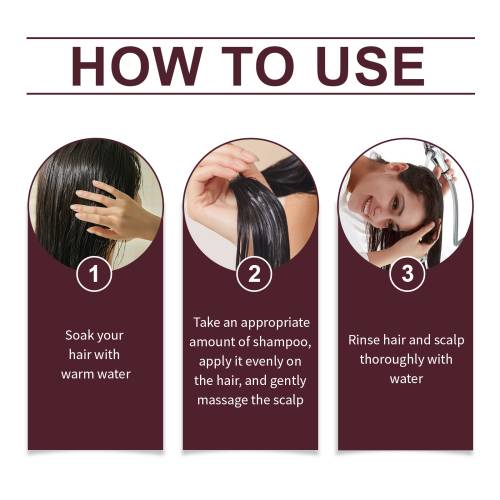 HOW TO USE

1

Soak your hair with warm water

2

Take an appropriate amount of shampoo, apply it evenly on the hair, and gently massage the scalp

3

Rinse hair and scalp thoroughly with water