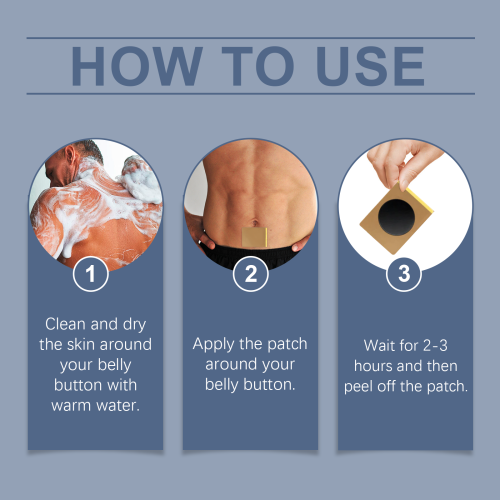 HOW TO USE

1

Clean and dry the skin around your belly button with warm water.

2

Apply the patch around your belly button.

3

Wait for 2-3 hours and then peel off the patch.