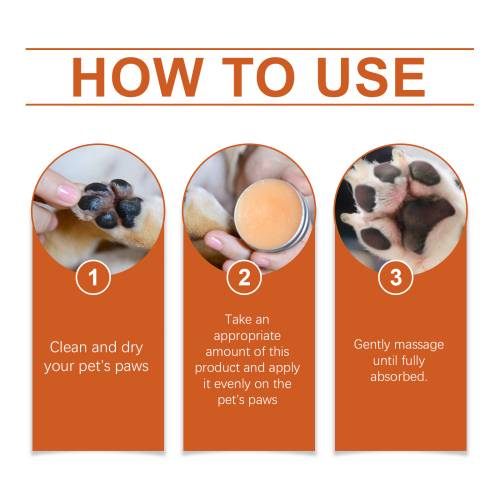 HOW TO USE

1

Clean and dry your pet's paws

2

Take an appropriate amount of this product and apply it evenly on the pet's paws

3

Gently massage until fully absorbed.