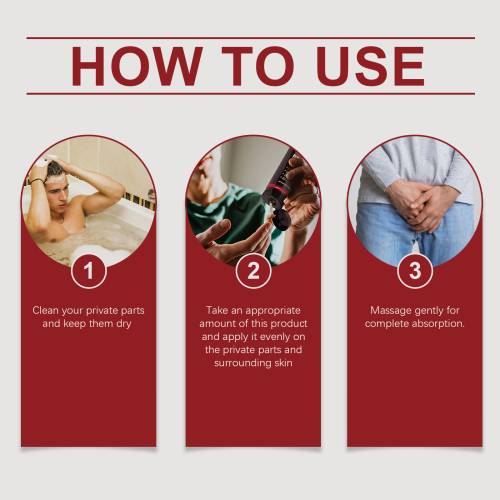 HOW TO USE

1

Clean your private parts and keep them dry

2

Take an appropriate amount of this product and apply it evenly on the private parts and surrounding skin

3

Massage gently for complete absorption.