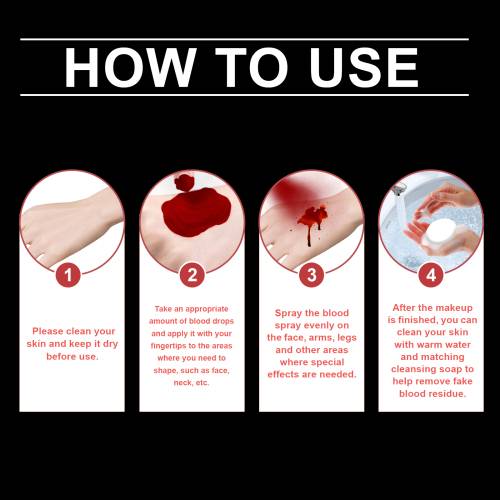 HOW TO USE

1

Please clean your skin and keep it dry before use.

2

Take an appropriate amount of blood drops and apply it with your fingertips to the areas where you need to shape, such as face, neck, etc.

3

Spray the blood spray evenly on the face, arms, legs and other areas where special effects are needed.

4

After the makeup is finished, you can clean your skin with warm water and matching cleansing soap to help remove fake blood residue.